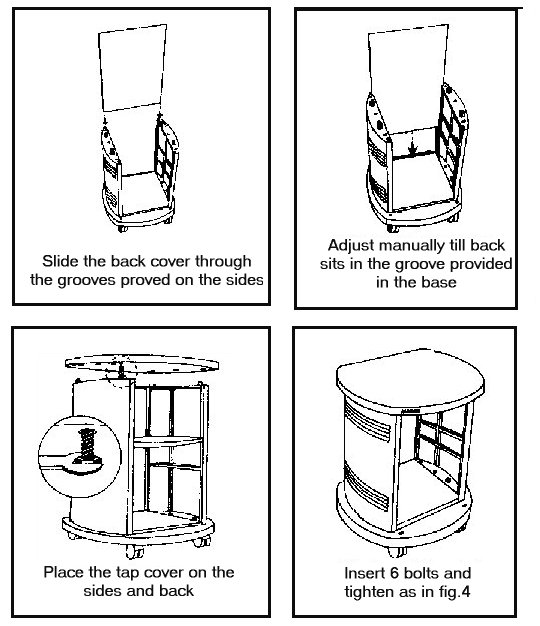 Slide the back cover through the grooves proved on the sides

Adjust manually till back sits in the groove provided in the base

Place the tap cover on the sides and back

Insert 6 bolts and tighten as in fig.4