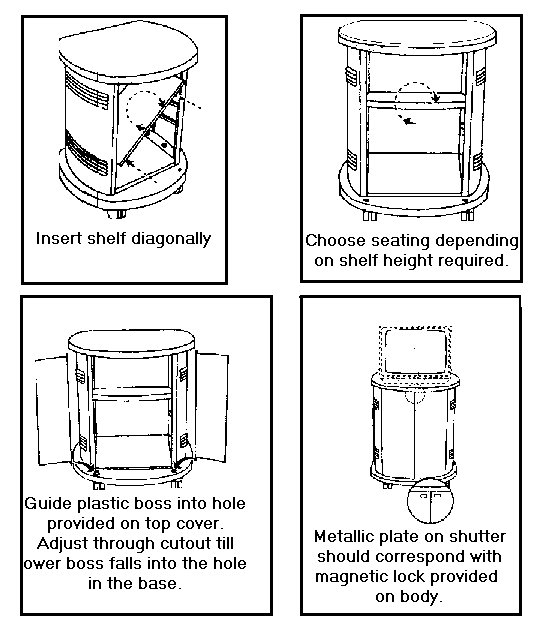 Insert shelf diagonally

Choose seating depending on shelf height required.

Guide plastic boss into hole provided on top cover. Adjust through cutout till ower boss falls into the hole in the base.

Metallic plate on shutter should correspond with magnetic lock provided on body.