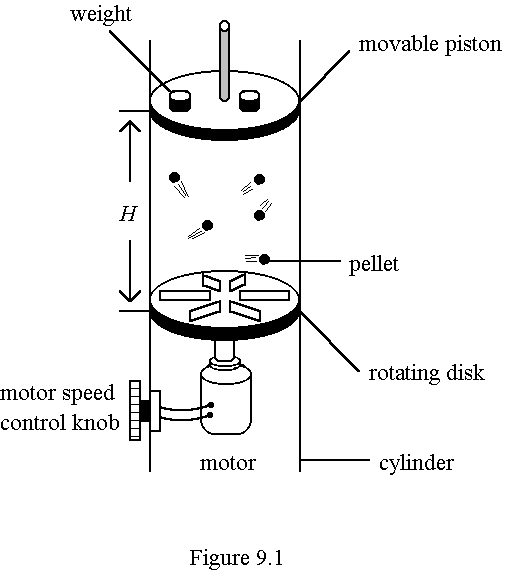 weight

movable piston

$H$

pellet

rotating disk

motor speed control knob

motor

cylinder

Figure 9.1