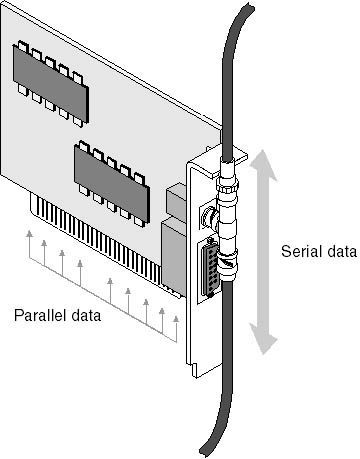 Serial data

Parallel data