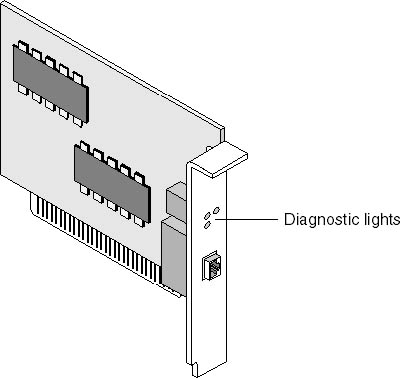 Diagnostic lights