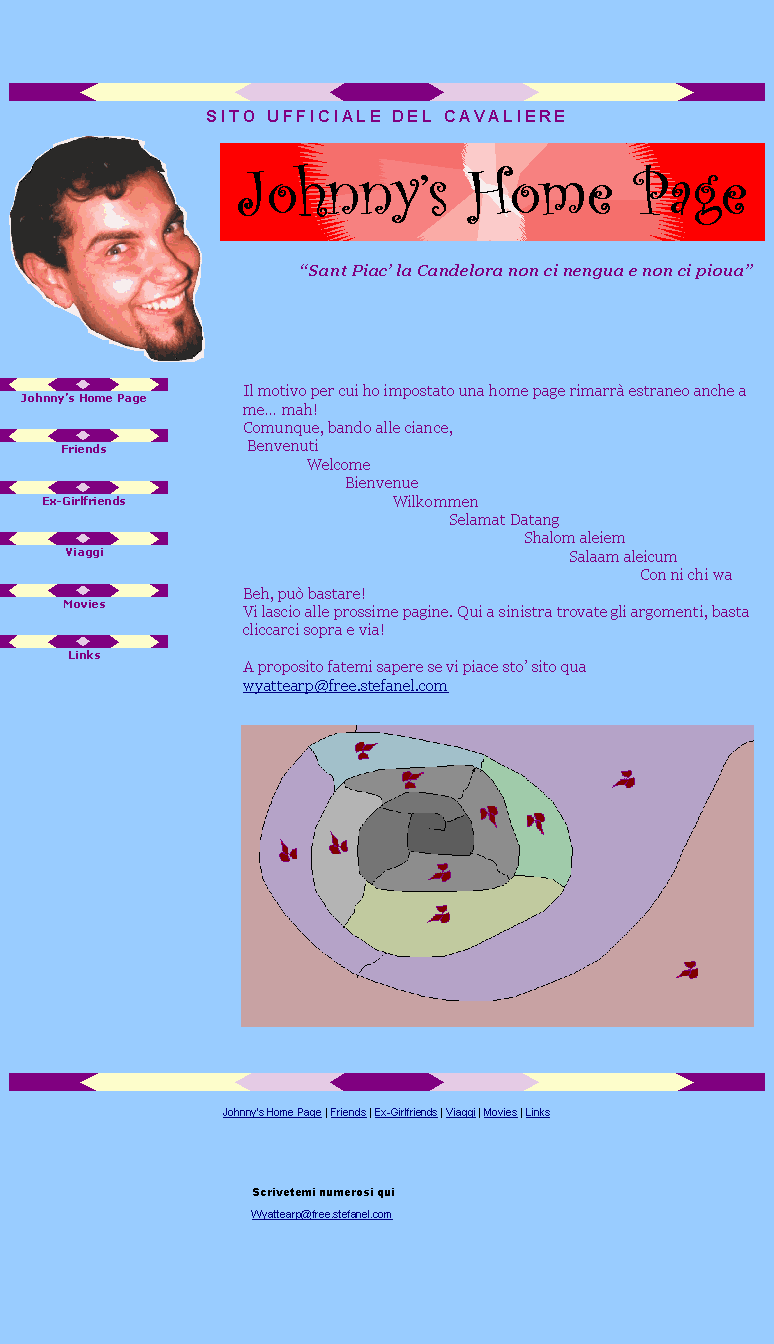 SITO UFFICIALE DEL CAVALIERE

Johnny's Home Page

"Sant Piac' la Candelora non ci nengua e non ci pioua"

Johnny's Home Page

Friends

Ex-Girlfriends

Viaggi

Movies

Links

Il motivo per cui ho impostato una home page rimarrà estraneo anche a me... mah!
Comunque, bando alle ciance,
Benvenuti
Welcome
Bienvenue
Wilkommen
Selamat Datang
Shalom aleiem
Salaam aleicum
Con ni chi wa
Beh, può bastare!
Vi lascio alle prossime pagine. Qui a sinistra trovate gli argomenti, basta cliccarci sopra e via!

A proposito fatemi sapere se vi piace sto' sito qua
wyattearp@free.stefanel.com

Johnny's Home Page | Friends | Ex-Girlfriends | Viaggi | Movies | Links

Scrivetemi numerosi qui

Wyattearp@free.stefanel.com