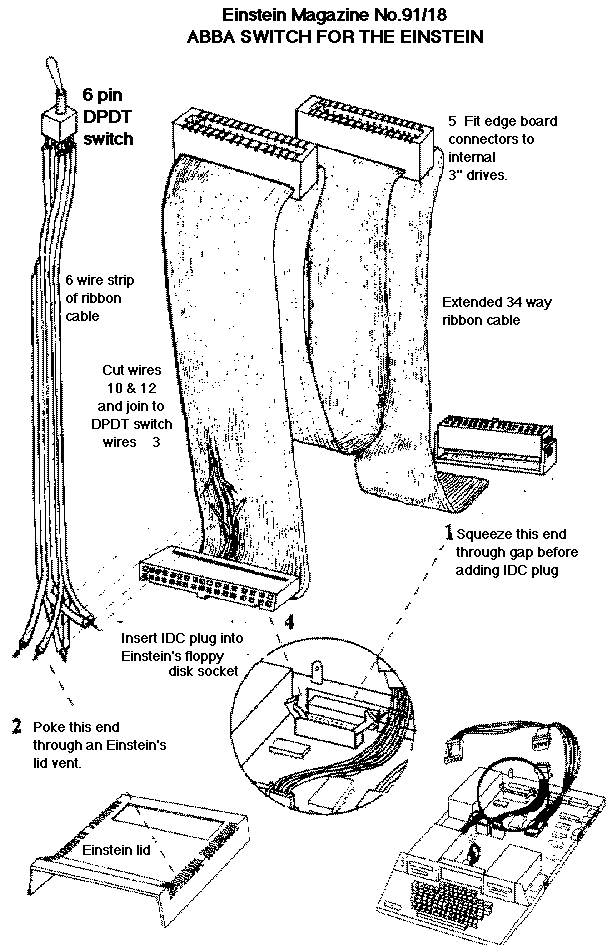 Einstein Magazine No.91/18
ABBA SWITCH FOR THE EINSTEIN

6 pin DPDT switch

5 Fit edge board connectors to internal 3" drives.

6 wire strip of ribbon cable

Extended 34 way ribbon cable

Cut wires 10 & 12 and join to DPDT switch wires 3

1 Squeeze this end through gap before adding IDC plug

4

Insert IDC plug into Einstein's floppy disk socket

2 Poke this end through an Einstein's lid vent.

Einstein lid