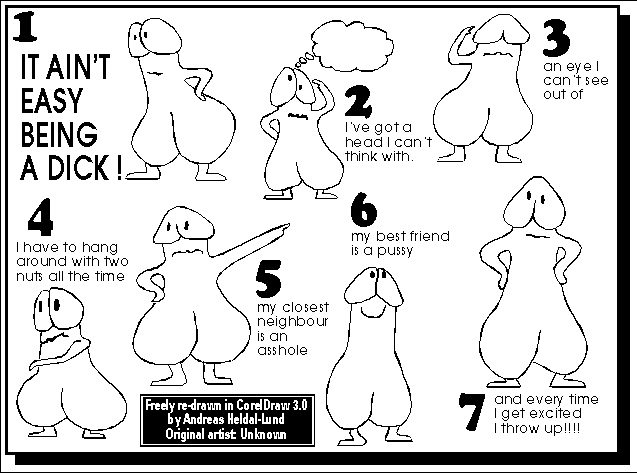 1

IT AIN'T EASY BEING A DICK !

2

I've got a head I can't think with.

3

an eye I can't see out of

4

I have to hang around with two nuts all the time

5

my closest neighbour is an asshole

6

my best friend is a pussy

7

and every time I get excited I throw up!!!!

Freely re-drawn in CorelDraw 3.0 by Andreas Heldal-Lund Original artist: Unknown