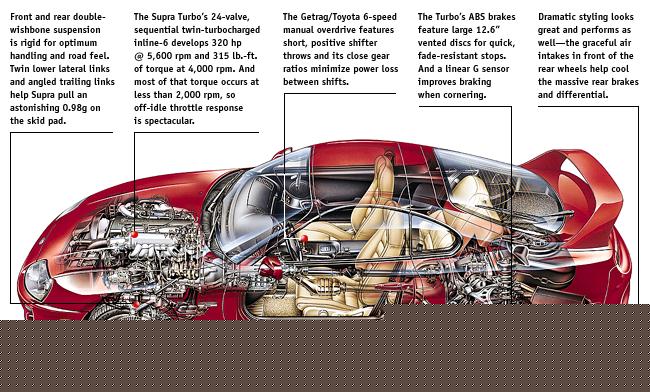 Front and rear double-wishbone suspension is rigid for optimum handling and road feel. Twin lower lateral links and angled trailing links help Supra pull an astonishing 0.98g on the skid pad.

The Supra Turbo's 24-valve, sequential twin-turbocharged inline-6 develops 320 hp @ 5,600 rpm and 315 lb.-ft. of torque at 4,000 rpm. And most of that torque occurs at less than 2,000 rpm, so off-idle throttle response is spectacular.

The Getrag/Toyota 6-speed manual overdrive features short, positive shifter throws and its close gear ratios minimize power loss between shifts.

The Turbo's ABS brakes feature large 12.6" vented discs for quick, fade-resistant stops. And a linear G sensor improves braking when cornering.

Dramatic styling looks great and performs as well—the graceful air intakes in front of the rear wheels help cool the massive rear brakes and differential.