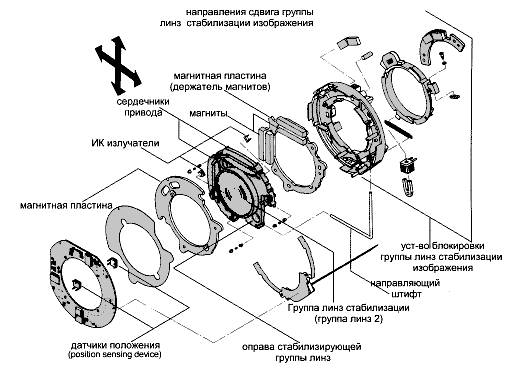 направления сдвига группы линз стабилизации изображения

магнитная пластина (держатель магнитов)

сердечники привода

магниты

ИК излучатели

магнитная пластина

уст-во блокировки группы линз стабилизации изображения

направляющий штифт

Группа линз стабилизации (группа линз 2)

датчики положения (position sensing device)

оправа стабилизирующей группы линз