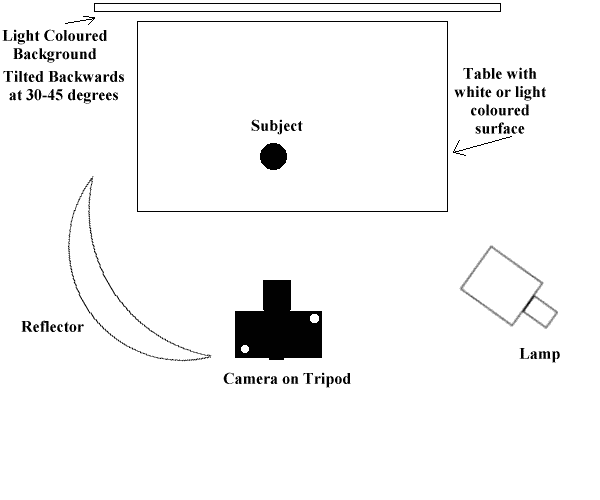 Light Coloured Background

Tilted Backwards at 30-45 degrees

Table with white or light coloured surface

Subject

Reflector

Camera on Tripod

Lamp